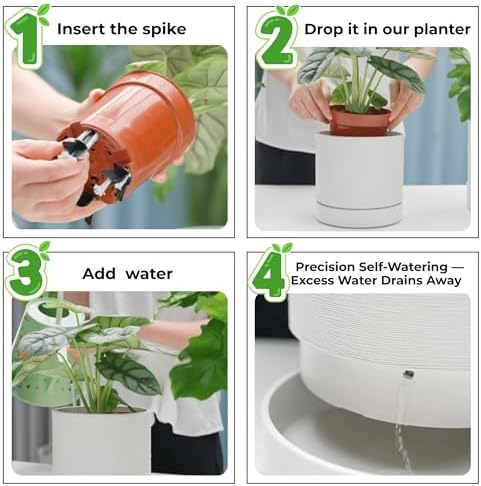 1 Insert the spike

2 Drop it in our planter

3 Add water

4 Precision Self-Watering — Excess Water Drains Away