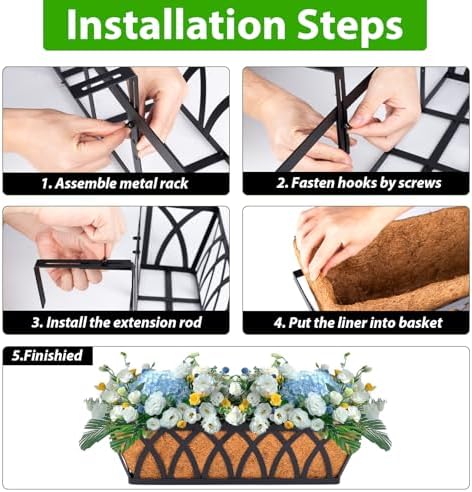 Installation Steps

1. Assemble metal rack

2. Fasten hooks by screws

3. Install the extension rod

4. Put the liner into basket

5.Finishied