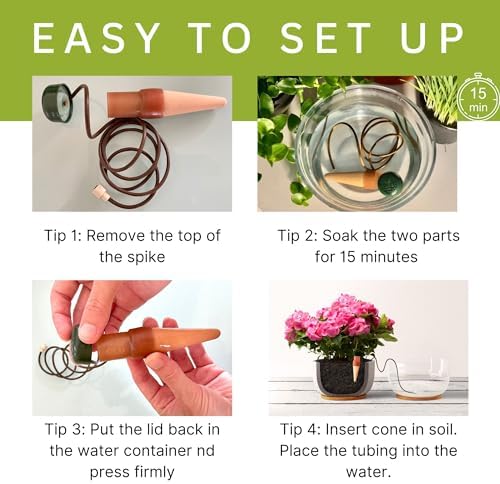 EASY TO SET UP

15 min

Tip 1: Remove the top of the spike

Tip 2: Soak the two parts for 15 minutes

Tip 3: Put the lid back in the water container nd press firmly

Tip 4: Insert cone in soil. Place the tubing into the water.