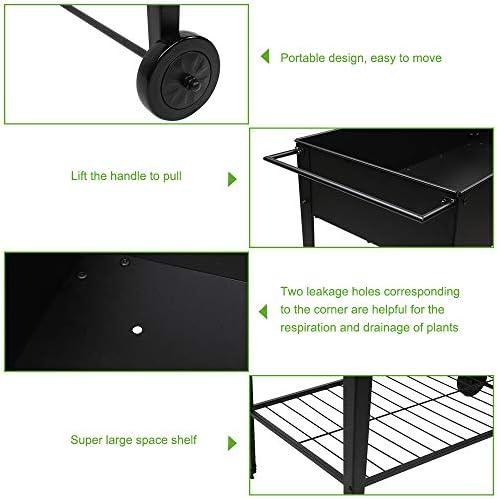 Portable design, easy to move

Lift the handle to pull

Two leakage holes corresponding to the corner are helpful for the respiration and drainage of plants

Super large space shelf