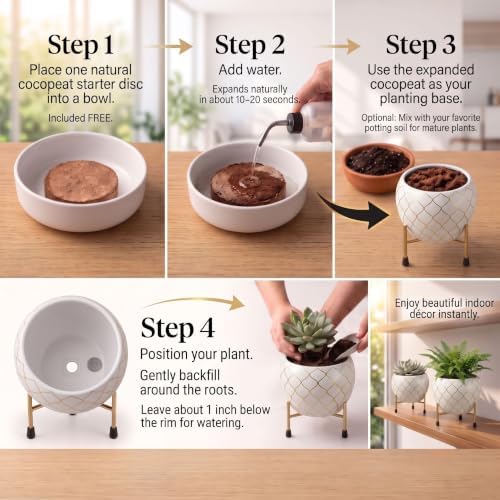 Step 1

Place one natural cocopeat starter disc into a bowl.

Included FREE.

Step 2

Add water.

Expands naturally in about 10–20 seconds.

Step 3

Use the expanded cocopeat as your planting base.

Optional: Mix with your favorite potting soil for mature plants.

Step 4

Position your plant.

Gently backfill around the roots.

Leave about 1 inch below the rim for watering.

Enjoy beautiful indoor décor instantly.