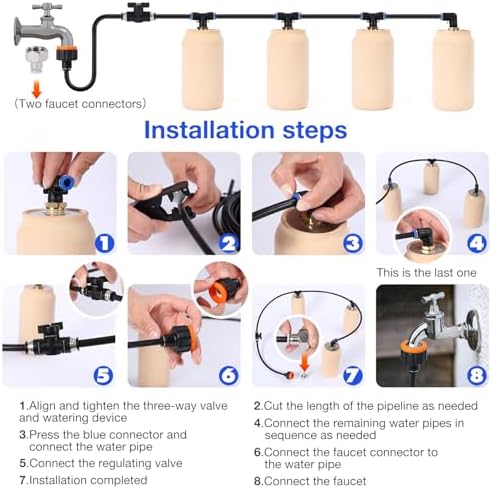 (Two faucet connectors)

Installation steps

1

2

3

4

This is the last one

5

6

7

8

1.Align and tighten the three-way valve and watering device

3.Press the blue connector and connect the water pipe

5.Connect the regulating valve

7.Installation completed

2.Cut the length of the pipeline as needed

4.Connect the remaining water pipes in sequence as needed

6.Connect the faucet connector to the water pipe

8.Connect the faucet