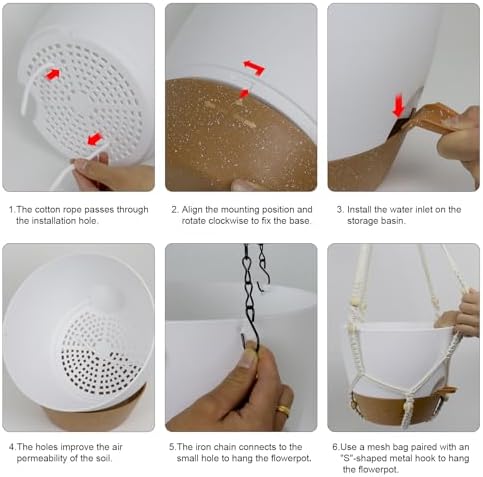 1.The cotton rope passes through the installation hole.

2. Align the mounting position and rotate clockwise to fix the base.

3. Install the water inlet on the storage basin.

4.The holes improve the air permeability of the soil.

5.The iron chain connects to the small hole to hang the flowerpot.

6.Use a mesh bag paired with an "S"-shaped metal hook to hang the flowerpot.