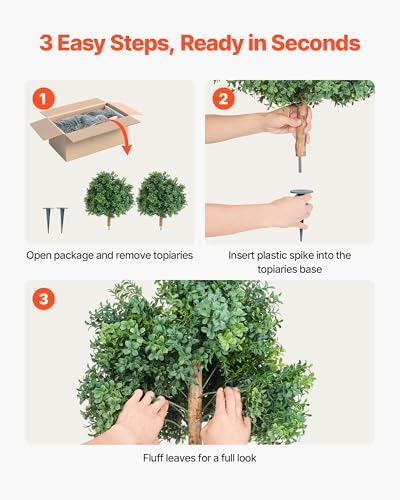 3 Easy Steps, Ready in Seconds

1

Open package and remove topiaries

2

Insert plastic spike into the topiaries base

3

Fluff leaves for a full look