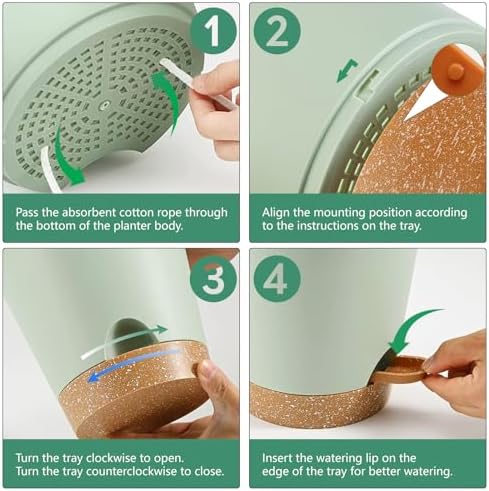 1

Pass the absorbent cotton rope through the bottom of the planter body.

2

Align the mounting position according to the instructions on the tray.

3

Turn the tray clockwise to open.
Turn the tray counterclockwise to close.

4

Insert the watering lip on the edge of the tray for better watering.