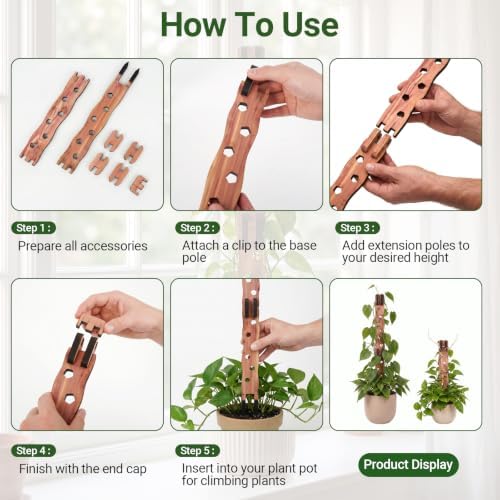 How To Use

Step 1 :

Prepare all accessories

Step 2 :

Attach a clip to the base pole

Step 3 :

Add extension poles to your desired height

Step 4 :

Finish with the end cap

Step 5 :

Insert into your plant pot for climbing plants

Product Display