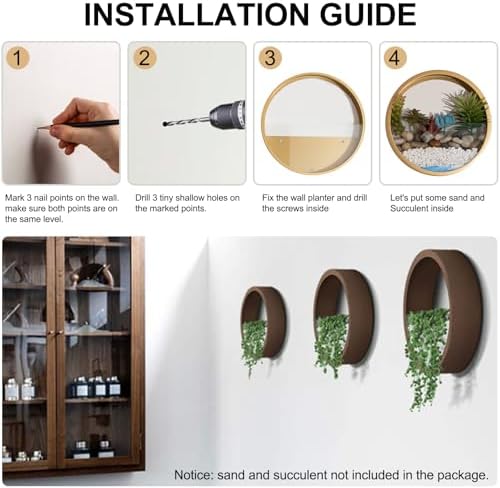 INSTALLATION GUIDE

1

Mark 3 nail points on the wall. make sure both points are on the same level.

2

Drill 3 tiny shallow holes on the marked points.

3

Fix the wall planter and drill the screws inside

4

Let's put some sand and Succulent inside

Notice: sand and succulent not included in the package.