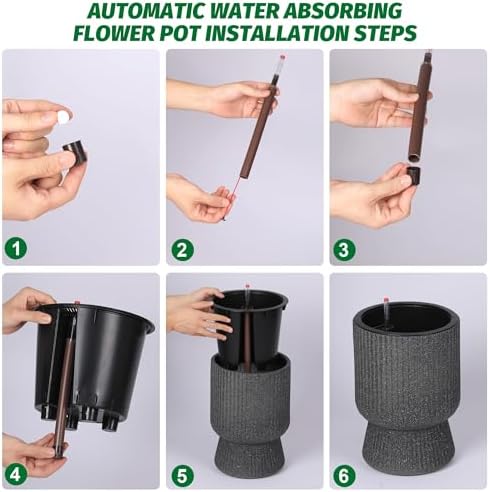 AUTOMATIC WATER ABSORBING
FLOWER POT INSTALLATION STEPS

1

2

3

4

5

6