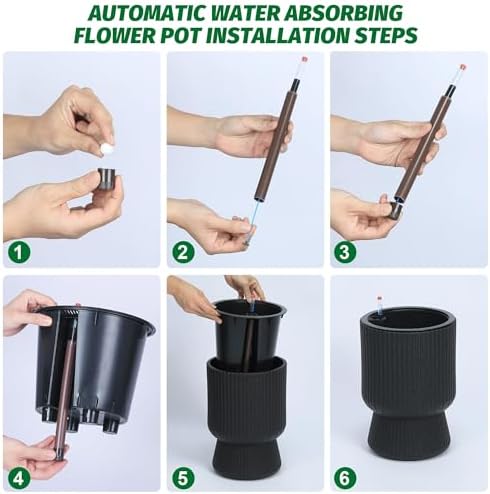 AUTOMATIC WATER ABSORBING FLOWER POT INSTALLATION STEPS

1

2

3

4

5

6