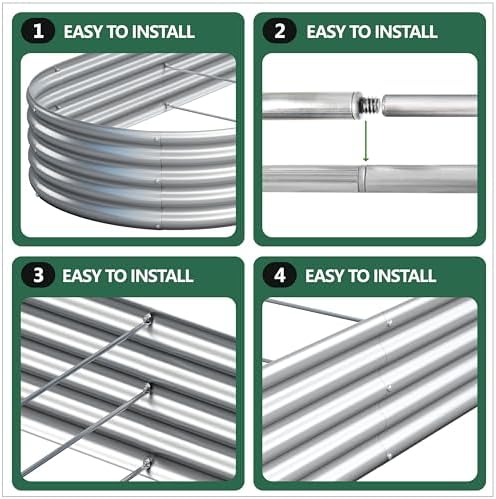 1 EASY TO INSTALL

2 EASY TO INSTALL

3 EASY TO INSTALL

4 EASY TO INSTALL