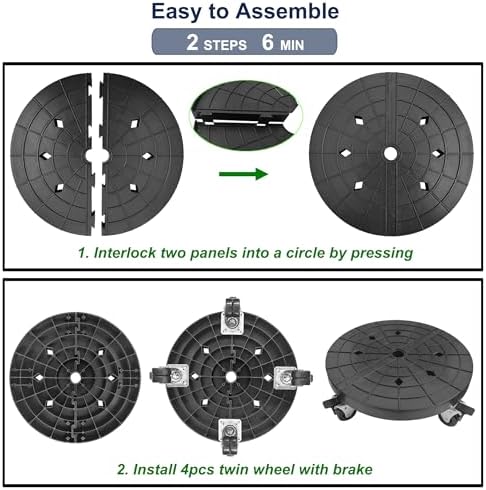 Easy to Assemble

2 STEPS 6 MIN

1. Interlock two panels into a circle by pressing

2. Install 4pcs twin wheel with brake