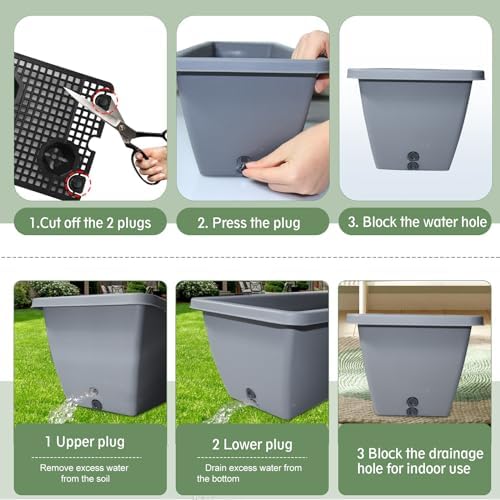 1.Cut off the 2 plugs

2. Press the plug

3. Block the water hole

1 Upper plug

Remove excess water from the soil

2 Lower plug

Drain excess water from the bottom

3 Block the drainage hole for indoor use