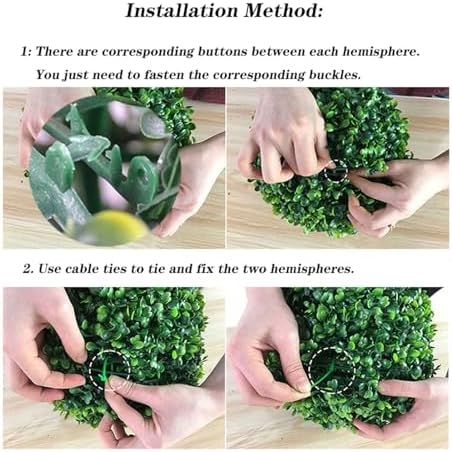 Installation Method:

1: There are corresponding buttons between each hemisphere. You just need to fasten the corresponding buckles.

2. Use cable ties to tie and fix the two hemispheres.