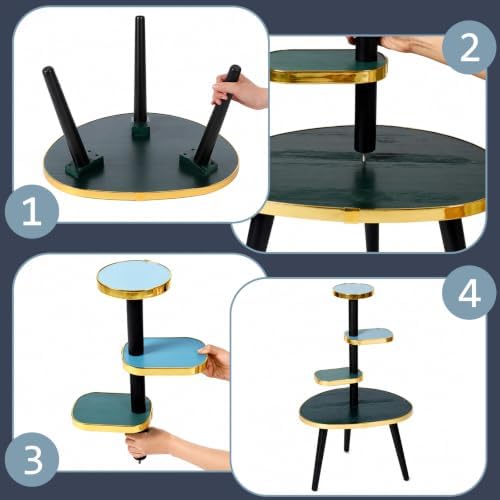 1

2

3

4