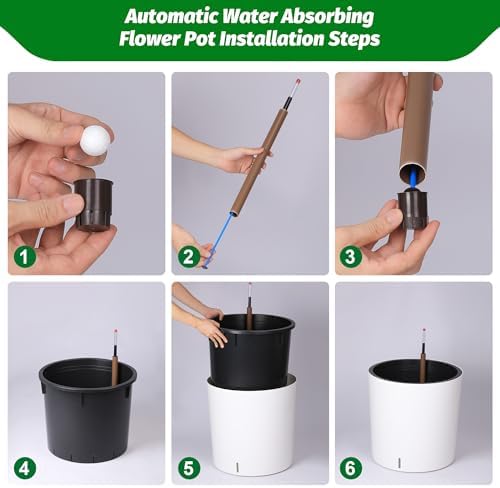 Automatic Water Absorbing
Flower Pot Installation Steps

1

2

3

4

5

6